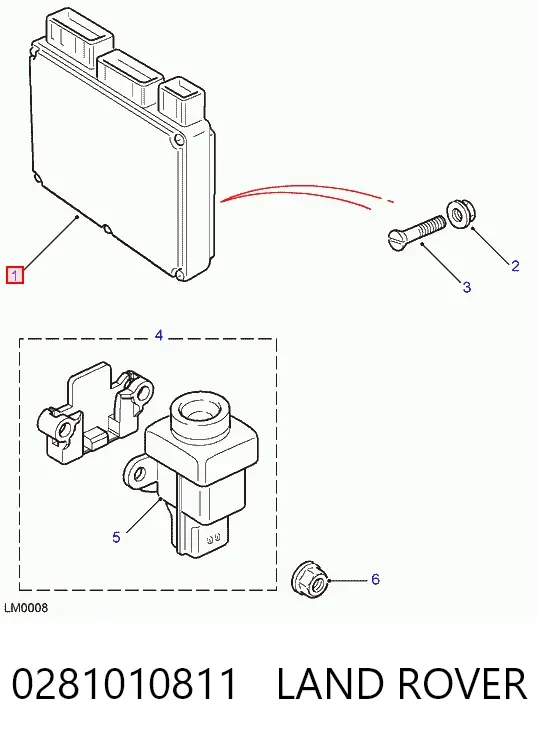 1

2

3

4

5

6

LM0008

0281010811 LAND ROVER