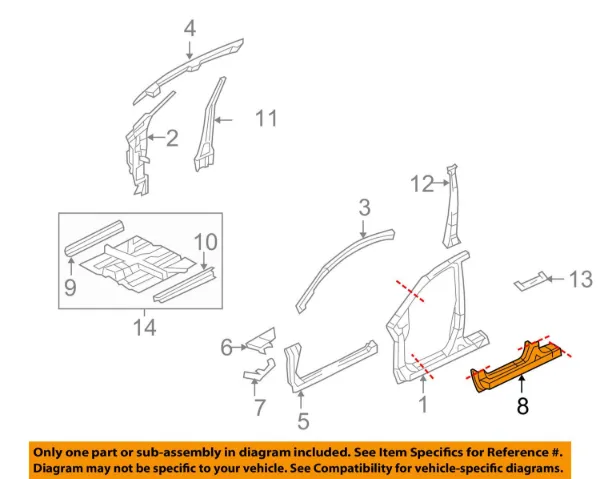 4
2
11
12
3
10
9
14
13
6
7
5
1
8

Only one part or sub-assembly in diagram included. See Item Specifics for Reference #. Diagram may not be specific to your vehicle. See Compatibility for vehicle-specific diagrams.